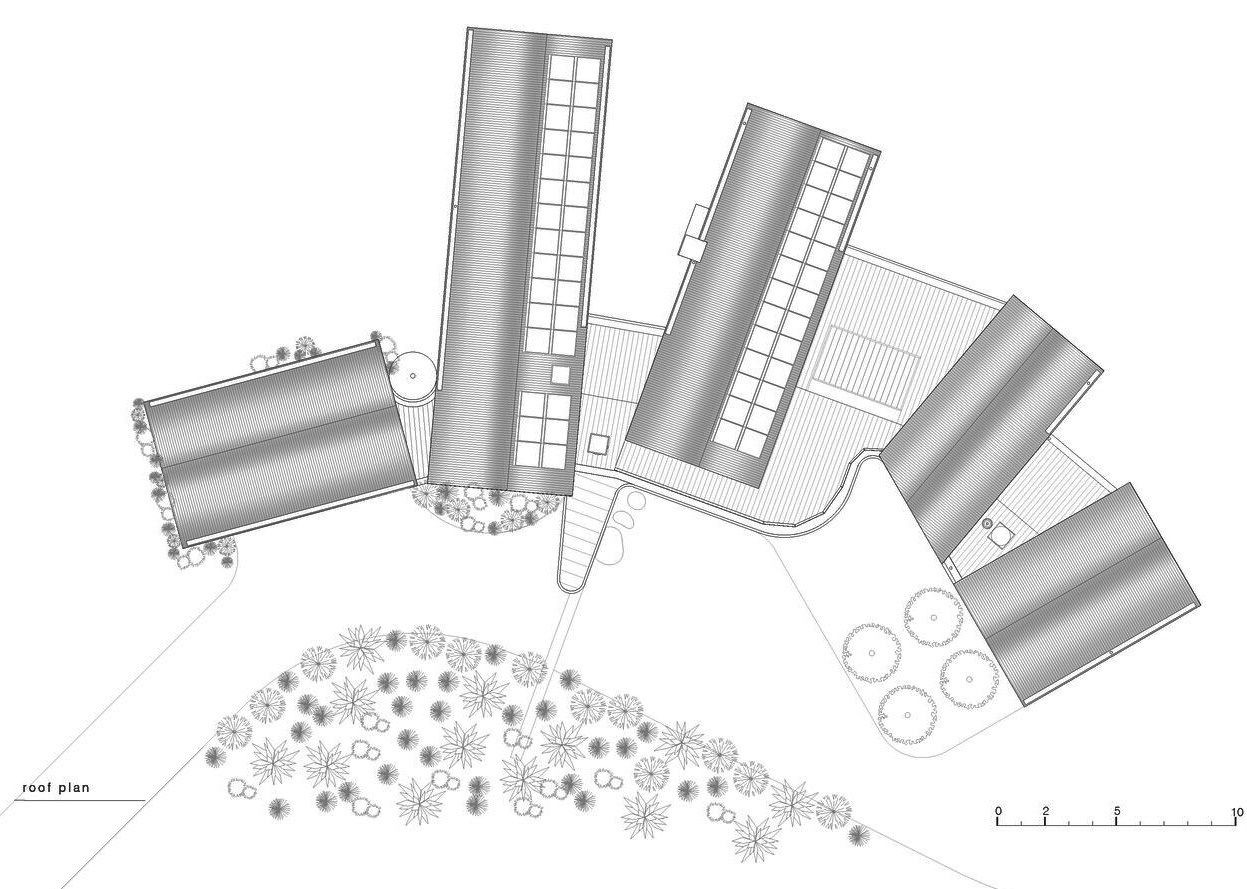 roof plan

0 2 5 10